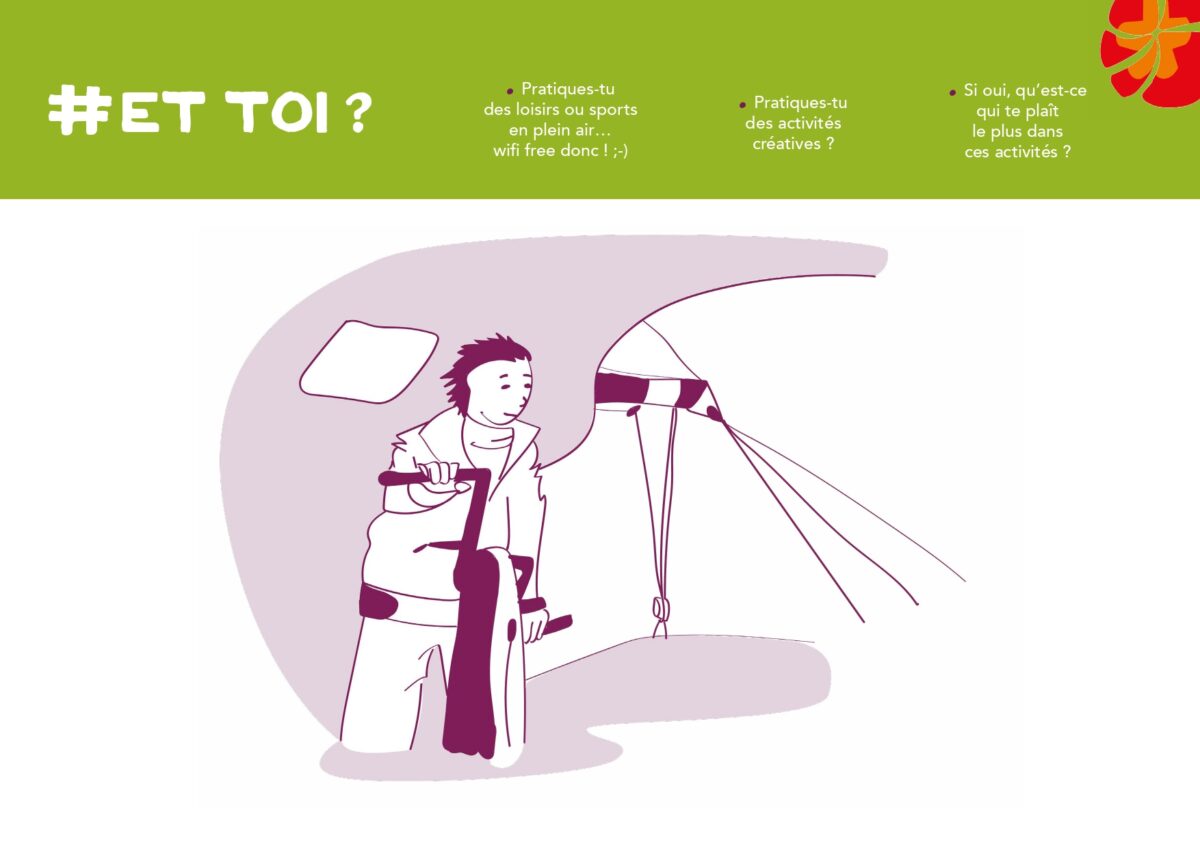 #ET TOI ?

• Pratiques-tu des loisirs ou sports en plein air… wifi free donc ! ;-)

• Pratiques-tu des activités créatives ?

• Si oui, qu'est-ce qui te plaît le plus dans ces activités ?